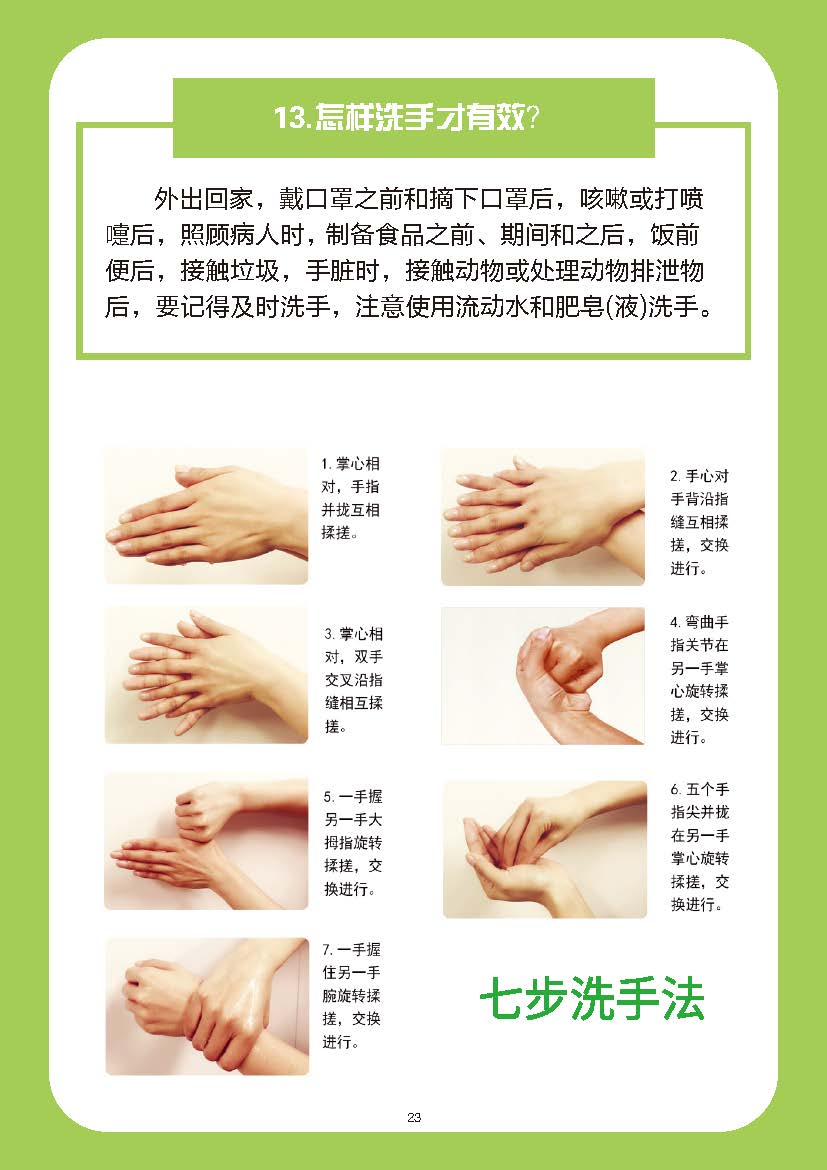 13.怎样洗手才有效？

外出回家，戴口罩之前和摘下口罩后，咳嗽或打喷嚏后，照顾病人时，制备食品之前、期间和之后，饭前便后，接触垃圾，手脏时，接触动物或处理动物排泄物后，要记得及时洗手，注意使用流动水和肥皂(液)洗手。

1. 掌心相对，手指并拢互相揉搓。

2. 手心对手背沿指缝互相揉搓，交换进行。

3. 掌心相对，双手交叉沿指缝相互揉搓。

4. 弯曲手指关节在另一手掌心旋转揉搓，交换进行。

5. 一手握另一手大拇指旋转揉搓，交换进行。

6. 五个手指尖并拢在另一手掌心旋转揉搓，交换进行。

7. 一手握住另一手腕旋转揉搓，交换进行。

七步洗手法

23